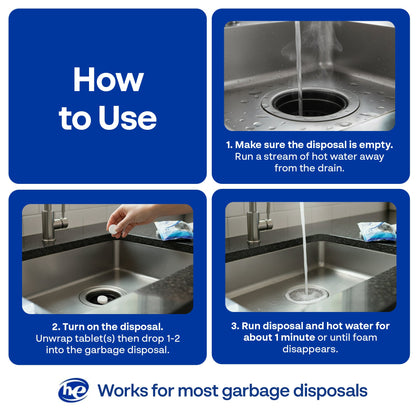 How to Use

1. Make sure the disposal is empty. Run a stream of hot water away from the drain.

2. Turn on the disposal. Unwrap tablet(s) then drop 1-2 into the garbage disposal.

3. Run disposal and hot water for about 1 minute or until foam disappears.

he Works for most garbage disposals