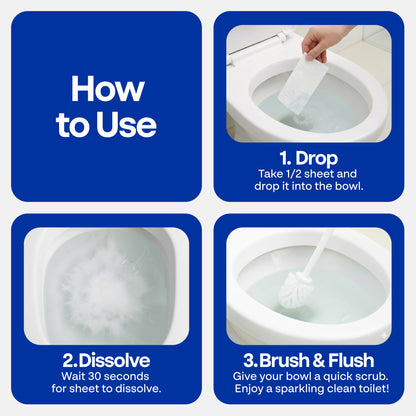 How to Use

1. Drop
Take 1/2 sheet and drop it into the bowl.

2.Dissolve
Wait 30 seconds for sheet to dissolve.

3.Brush & Flush
Give your bowl a quick scrub. Enjoy a sparkling clean toilet!